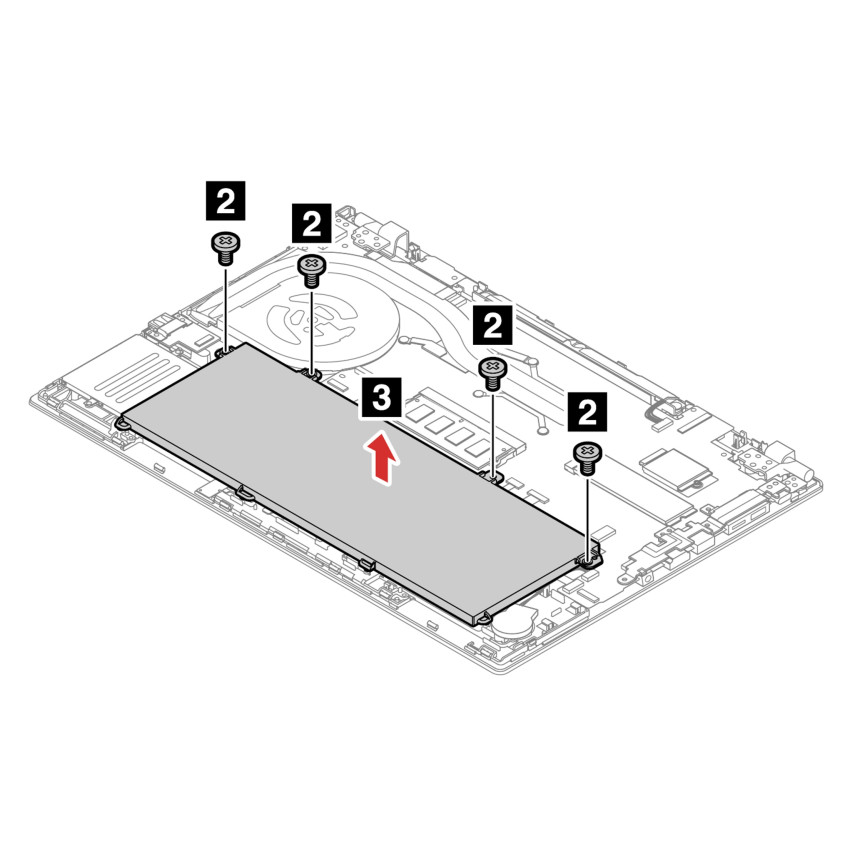 2
2
2
3
2