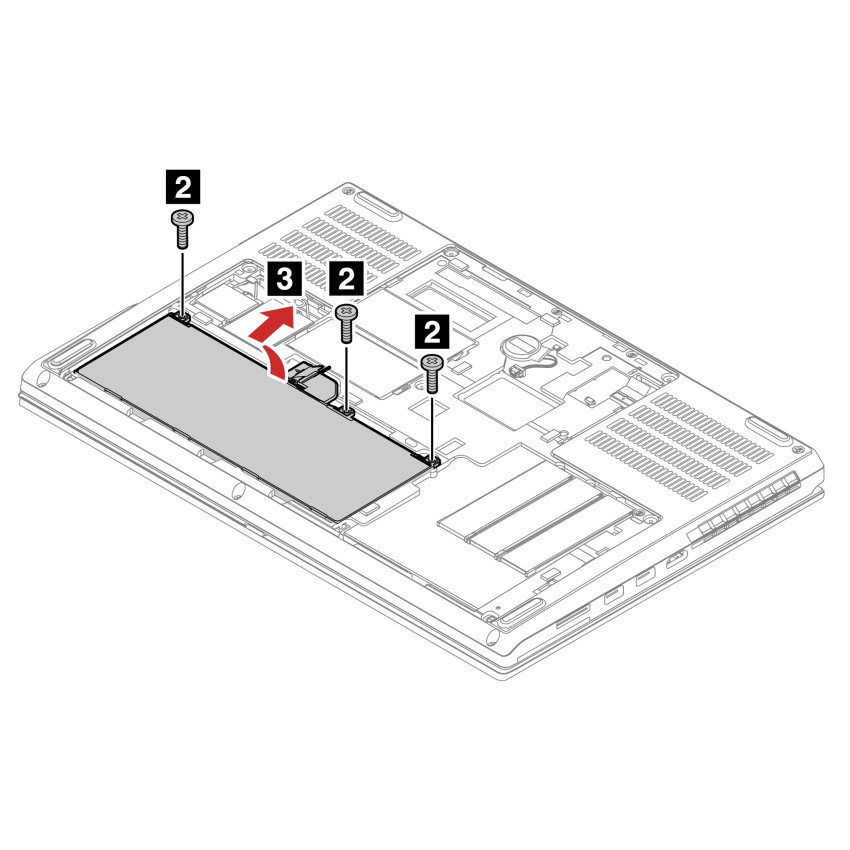 2

3

2

2