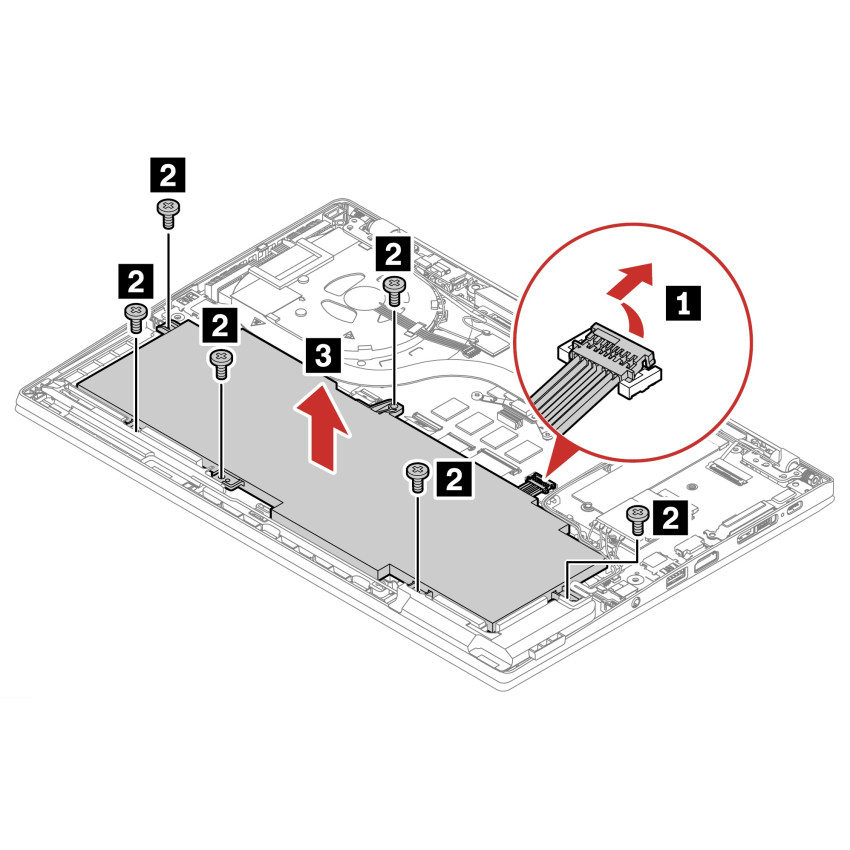 2
2
2
2
3
1
2
2