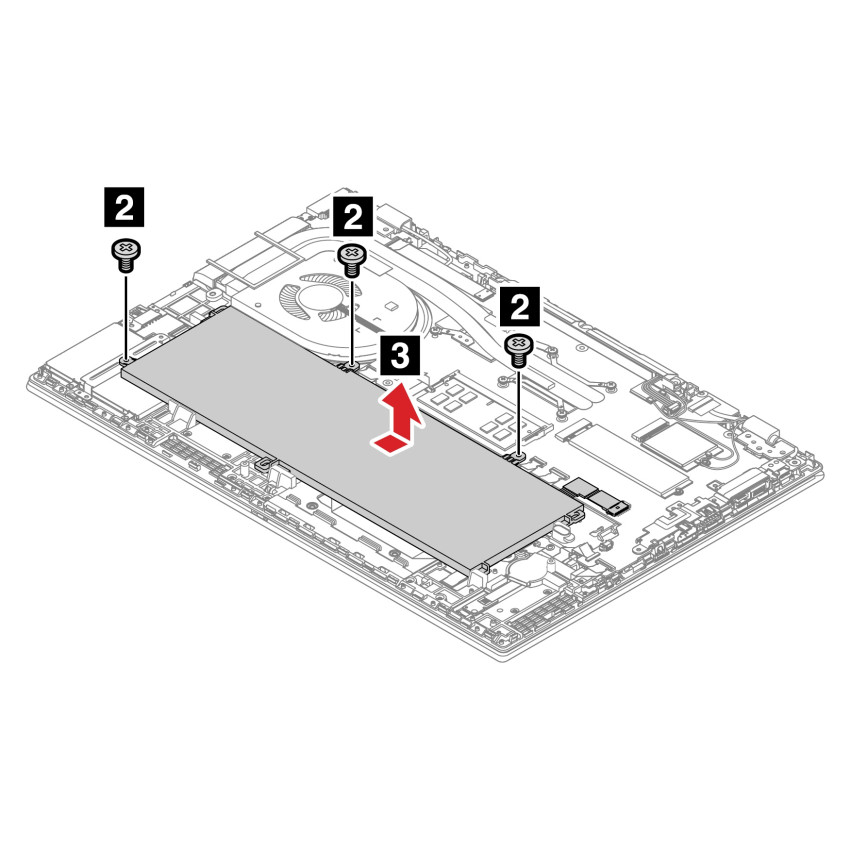 2
2
2
3