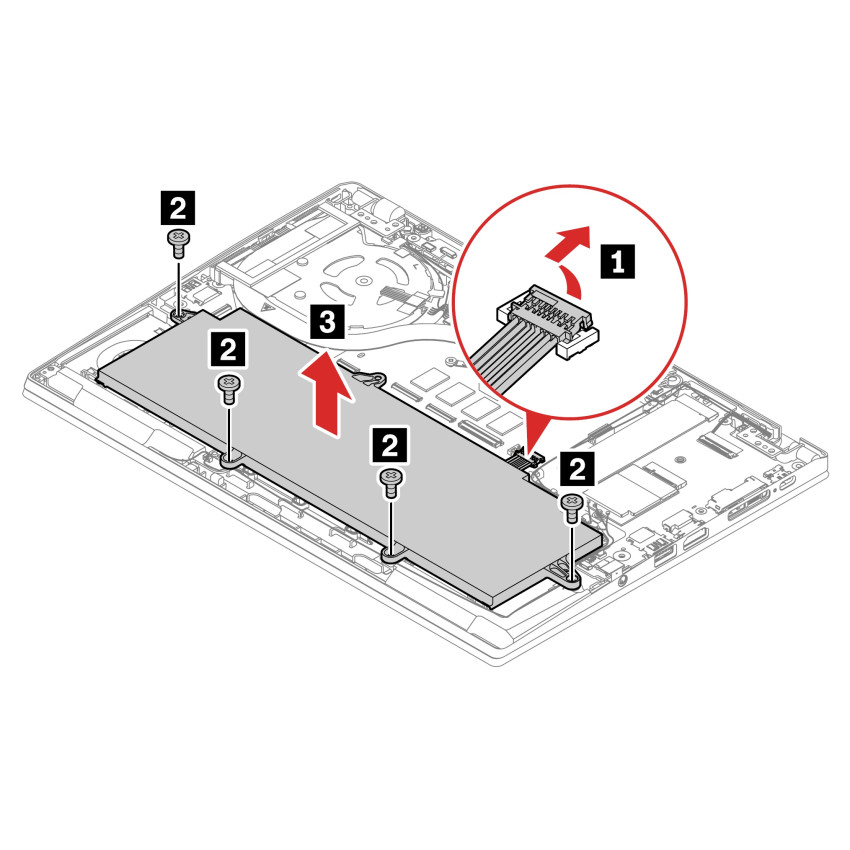 2
1
3
2
2
2