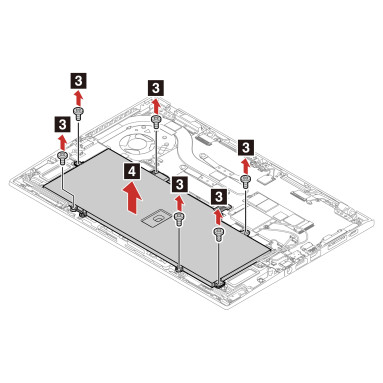 3
3
3
3
4
3
3