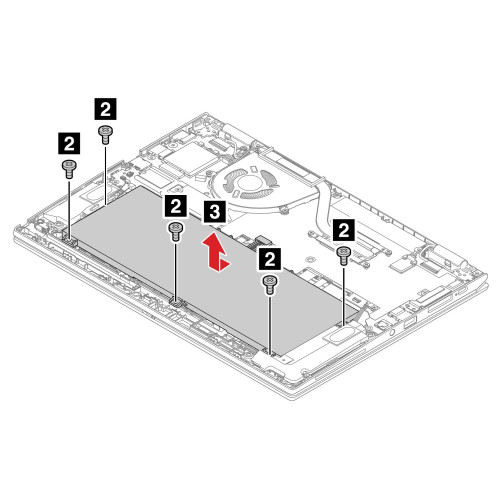 2
2
2
3
2
2