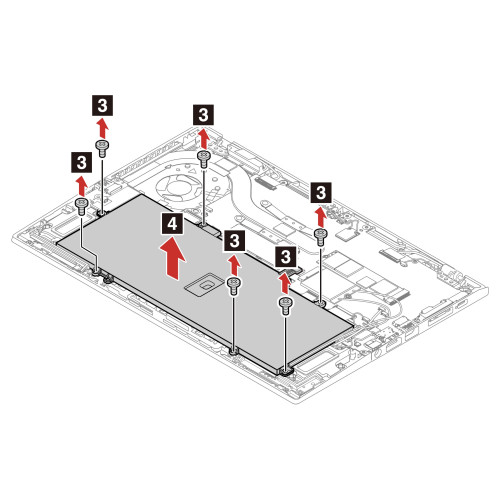 3
3
3
3
4
3
3