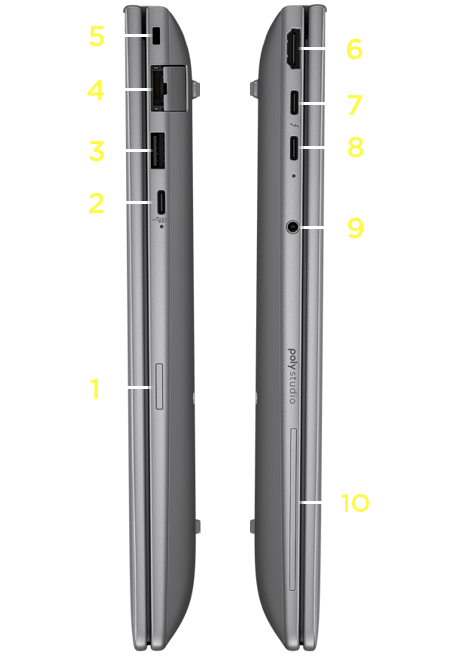 5
4
3
2
1
6
7
8
9
poly studio
10