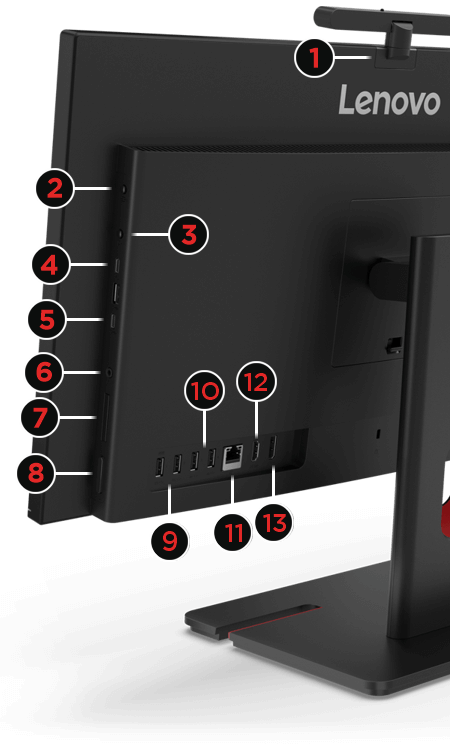 1
Lenovo
2
3
4
5
6
7
8
10
12
9
11
13