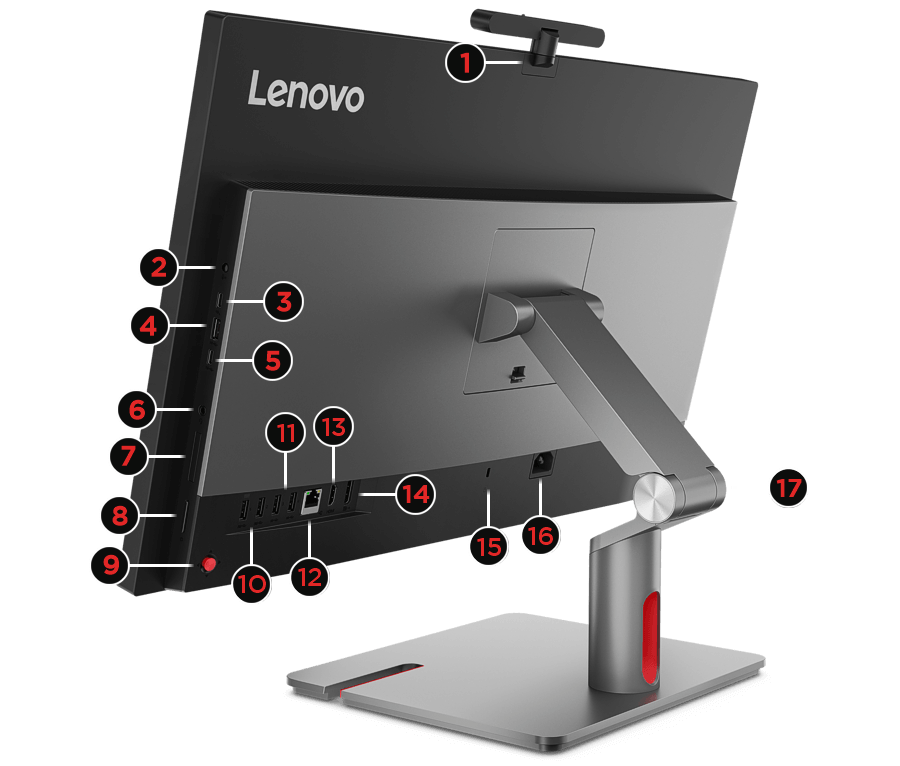 Lenovo
1
2
3
4
5
6
7
8
9
10
11
12
13
14
15
16
17