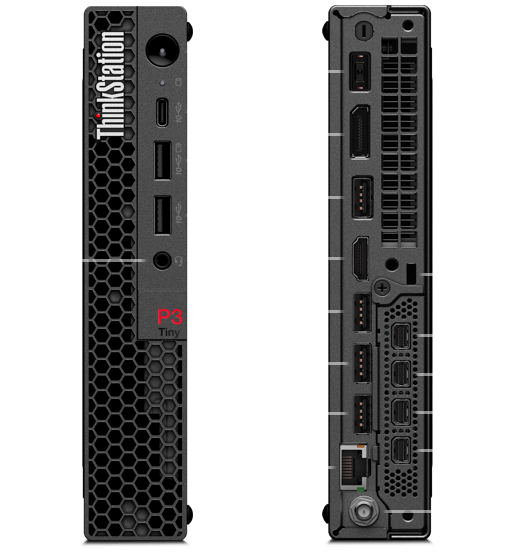 ThinkStation

10

10

10

P3
Tiny