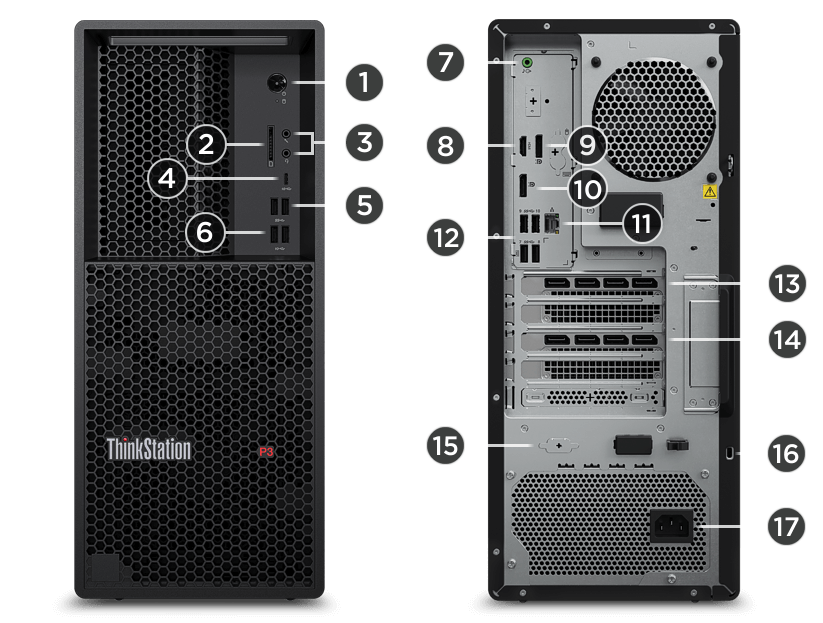 1
2
3
4
5
6
ThinkStation
P3
7
8
9
10
11
12
13
14
15
16
17